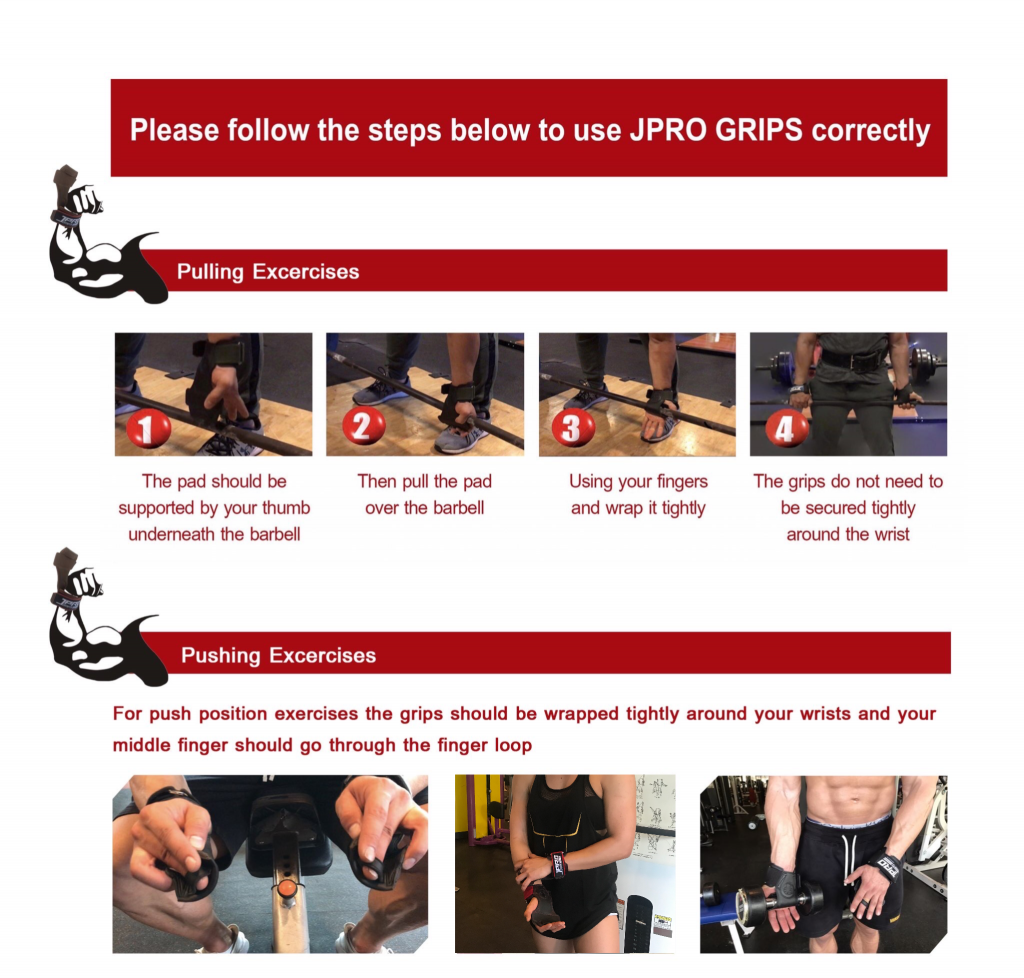 Please follow the steps below to use JPRO GRIPS correctly

Pulling Excercises

1
The pad should be supported by your thumb underneath the barbell

2
Then pull the pad over the barbell

3
Using your fingers and wrap it tightly

4
The grips do not need to be secured tightly around the wrist

Pushing Excercises

For push position exercises the grips should be wrapped tightly around your wrists and your middle finger should go through the finger loop